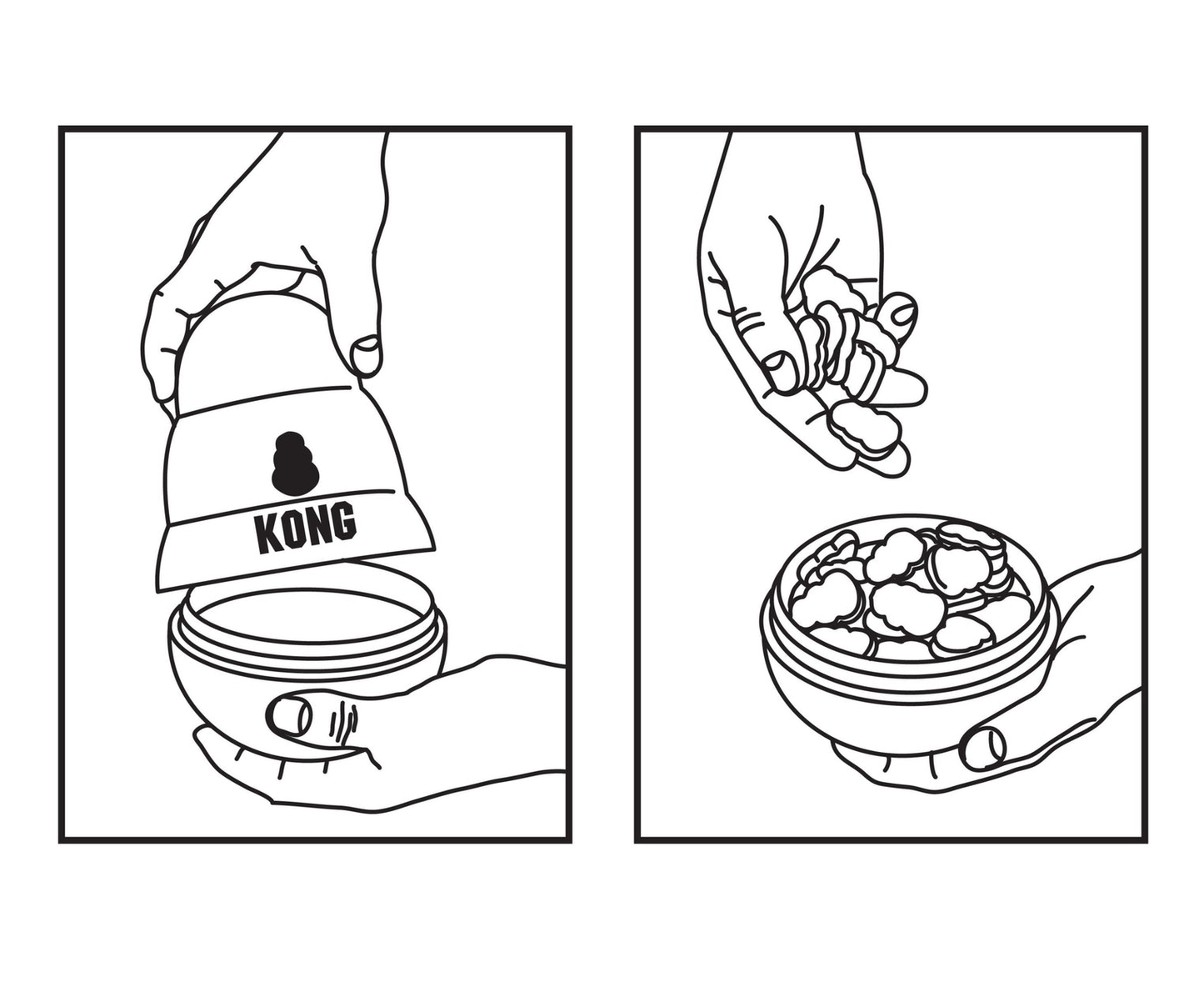 KONG